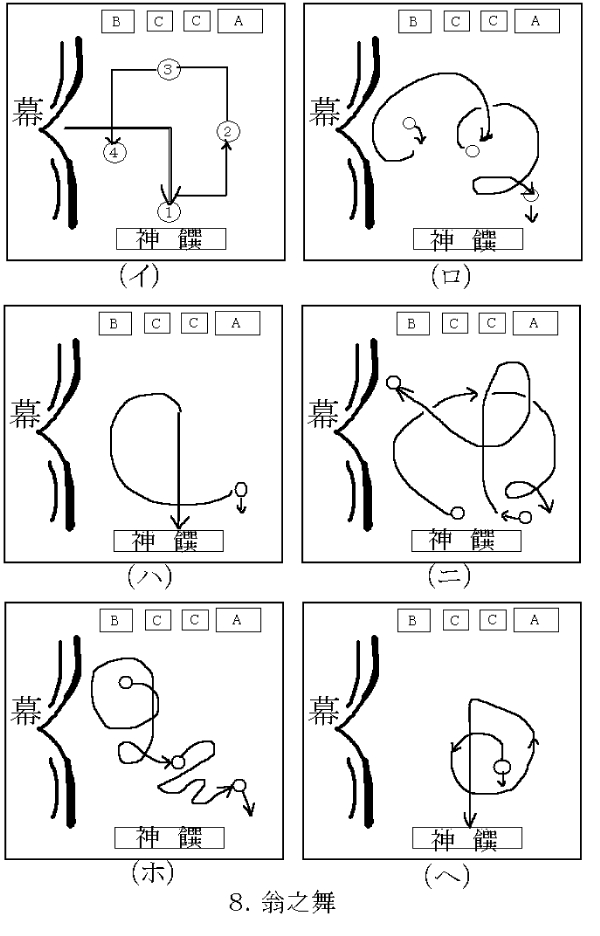 B C C A
幕
3
2
4
1
神 饌
(イ)

B C C A
幕
神 饌
(ロ)

B C C A
幕
神 饌
(ハ)

B C C A
幕
神 饌
(ニ)

B C C A
幕
神 饌
(ホ)

B C C A
幕
神 饌
(ヘ)

8. 翁之舞